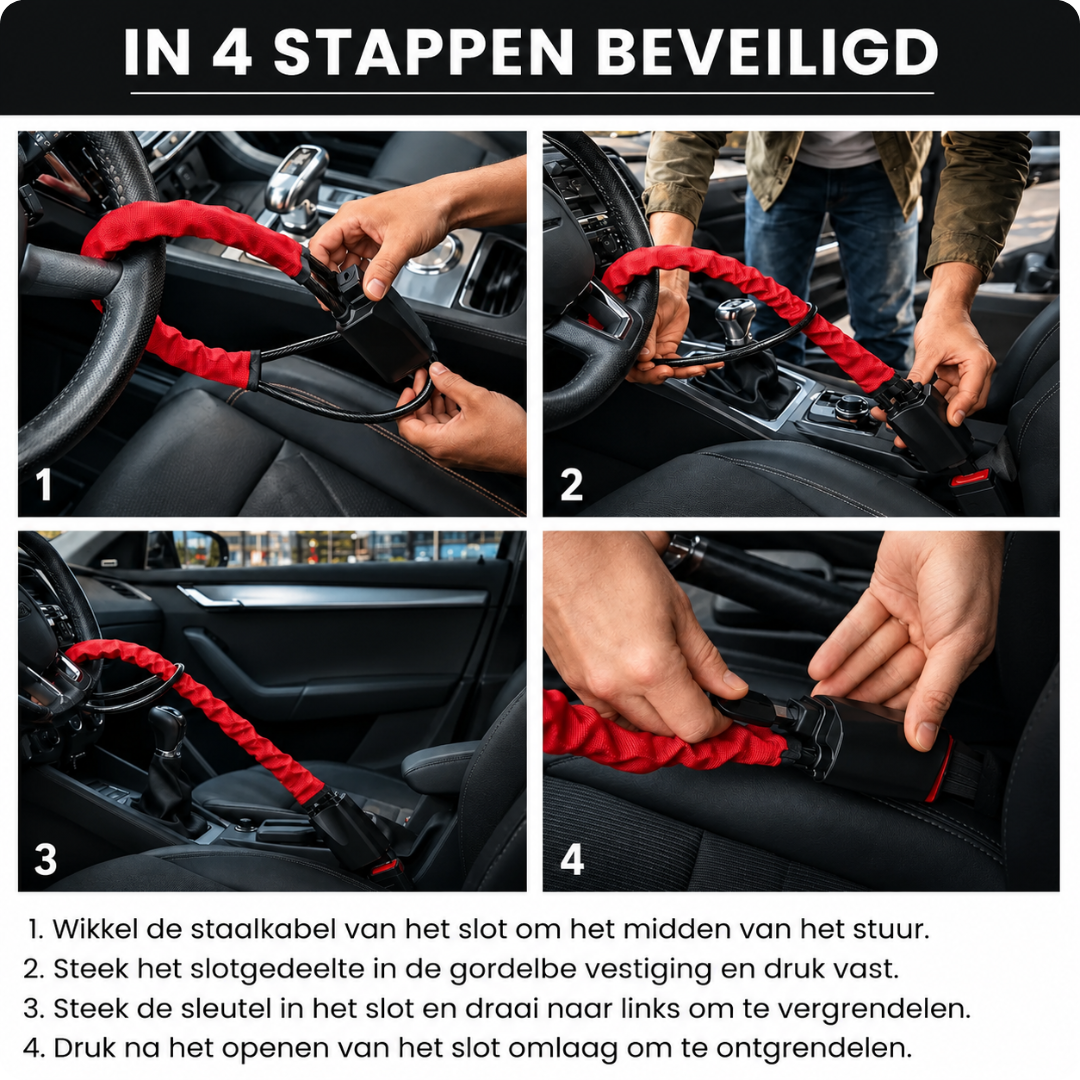 IN 4 STAPPEN BEVEILIGD

1

2

3

4

1. Wikkel de staalkabel van het slot om het midden van het stuur.
2. Steek het slotgedeelte in de gordelbe vestiging en druk vast.
3. Steek de sleutel in het slot en draai naar links om te vergrendelen.
4. Druk na het openen van het slot omlaag om te ontgrendelen.